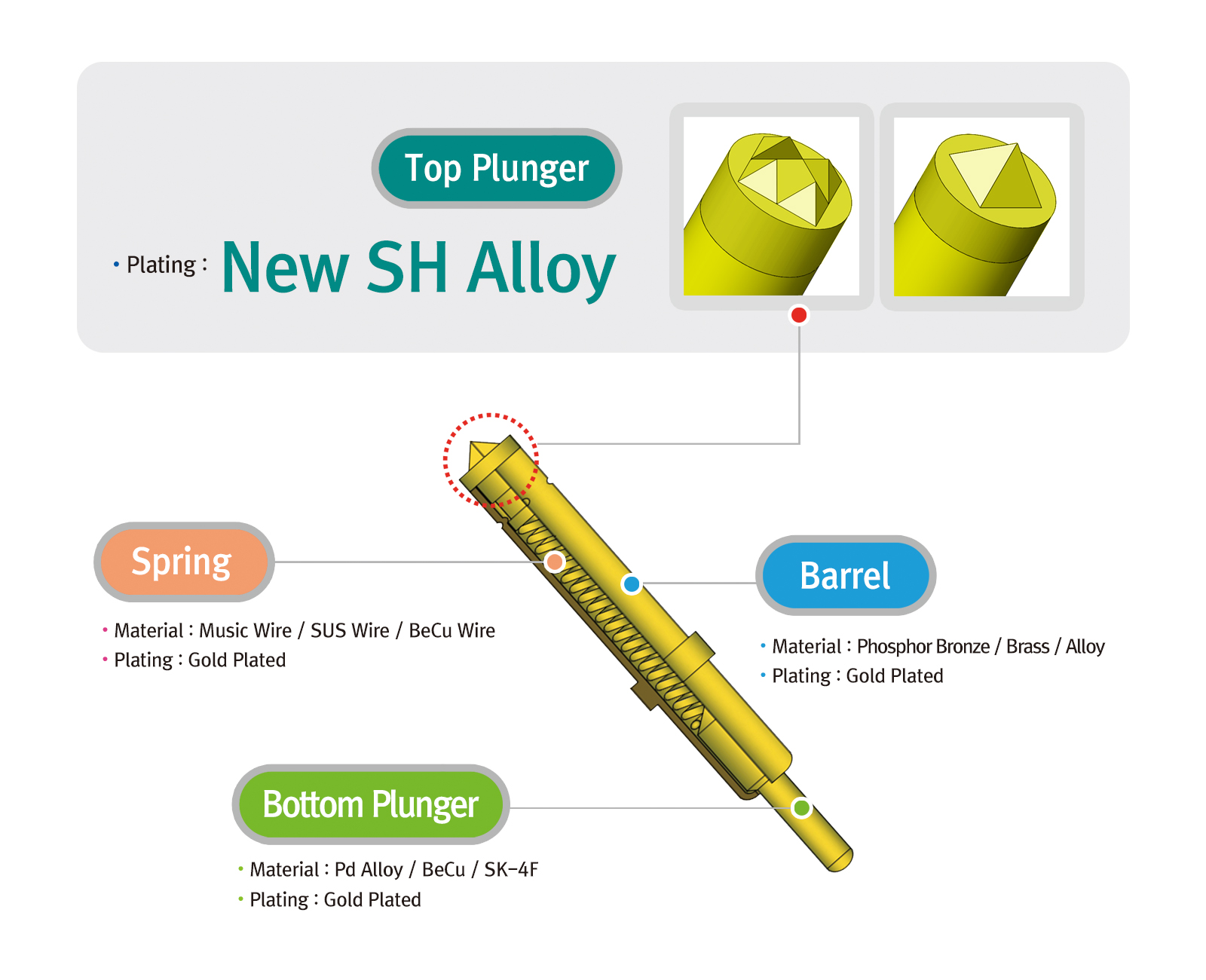 Top Plunger

• Plating : New SH Alloy

Spring

• Material : Music Wire / SUS Wire / BeCu Wire
• Plating : Gold Plated

Barrel

• Material : Phosphor Bronze / Brass / Alloy
• Plating : Gold Plated

Bottom Plunger

• Material : Pd Alloy / BeCu / SK-4F
• Plating : Gold Plated